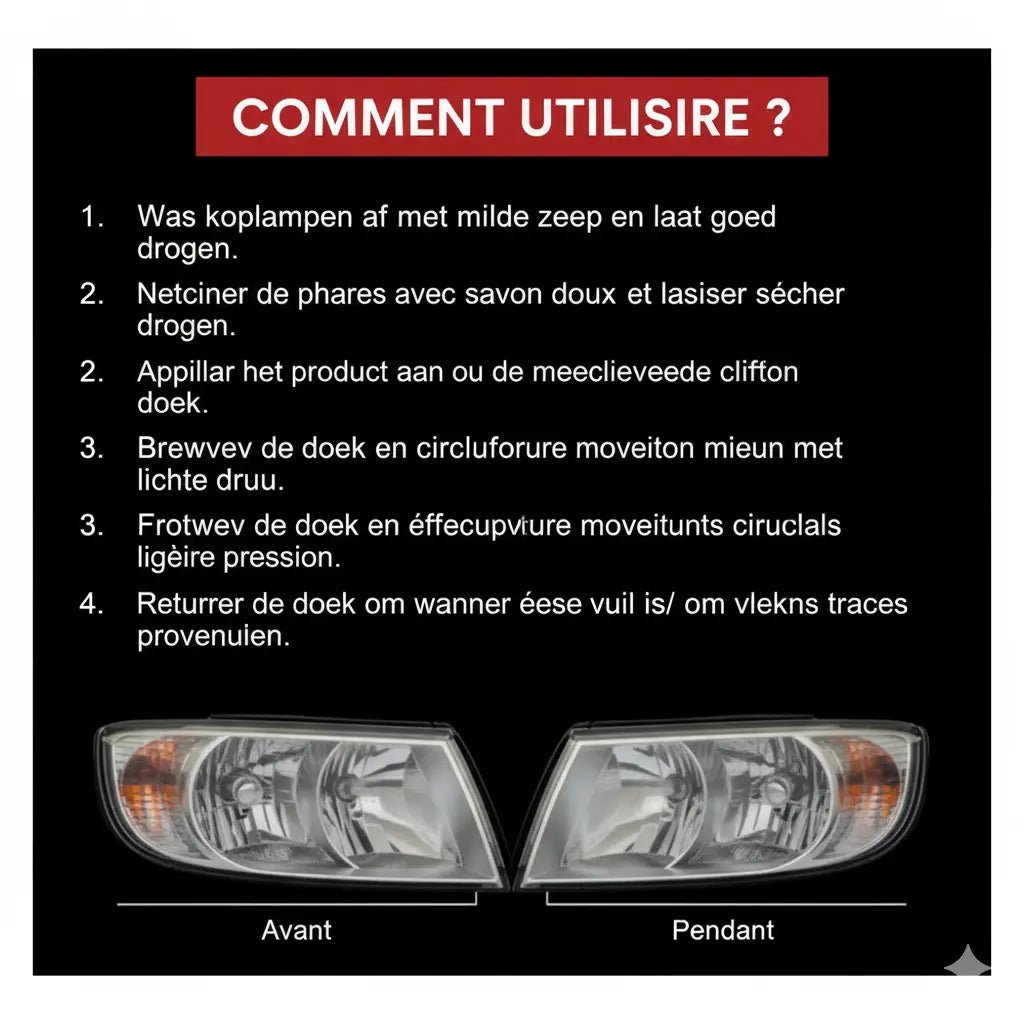 COMMENT UTILISIRE ?

1. Was koplampen af met milde zeep en laat goed drogen.

2. Netciner de phares avec savon doux et lasiser sécher drogen.

2. Appillar het product aan ou de meeclieveede clifton doek.

3. Brewvev de doek en circluforure moveiton mieun met lichte druu.

3. Frotwev de doek en éffecupvture moveitunts ciruclals ligèire pression.

4. Returrer de doek om wanner éese vuil is/ om vlekns traces provenuien.

Avant

Pendant